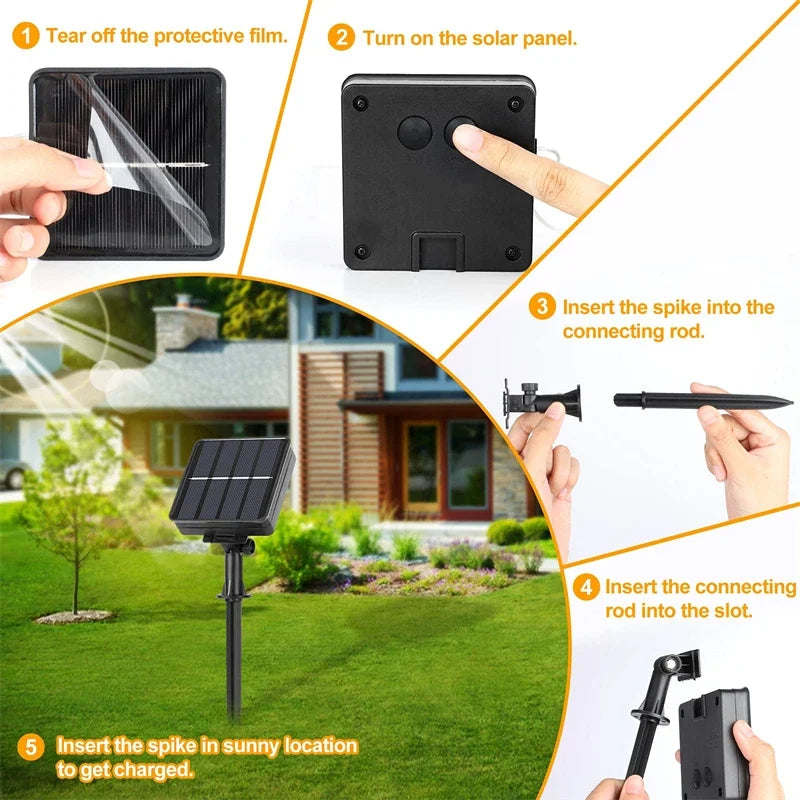 1 Tear off the protective film.

2 Turn on the solar panel.

3 Insert the spike into the connecting rod.

4 Insert the connecting rod into the slot.

5 Insert the spike in sunny location to get charged.