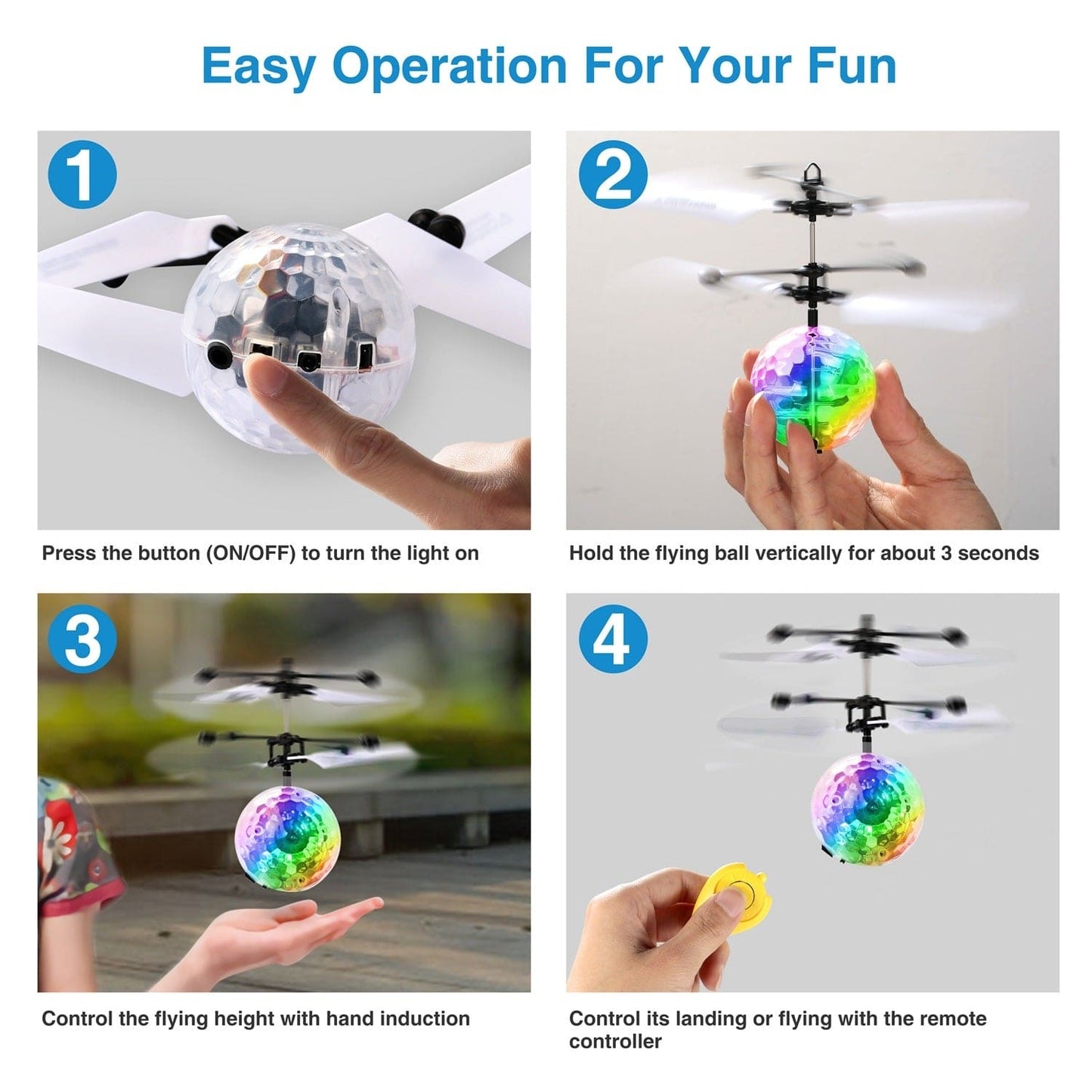 Easy Operation For Your Fun

1

Press the button (ON/OFF) to turn the light on

2

Hold the flying ball vertically for about 3 seconds

3

Control the flying height with hand induction

4

Control its landing or flying with the remote controller